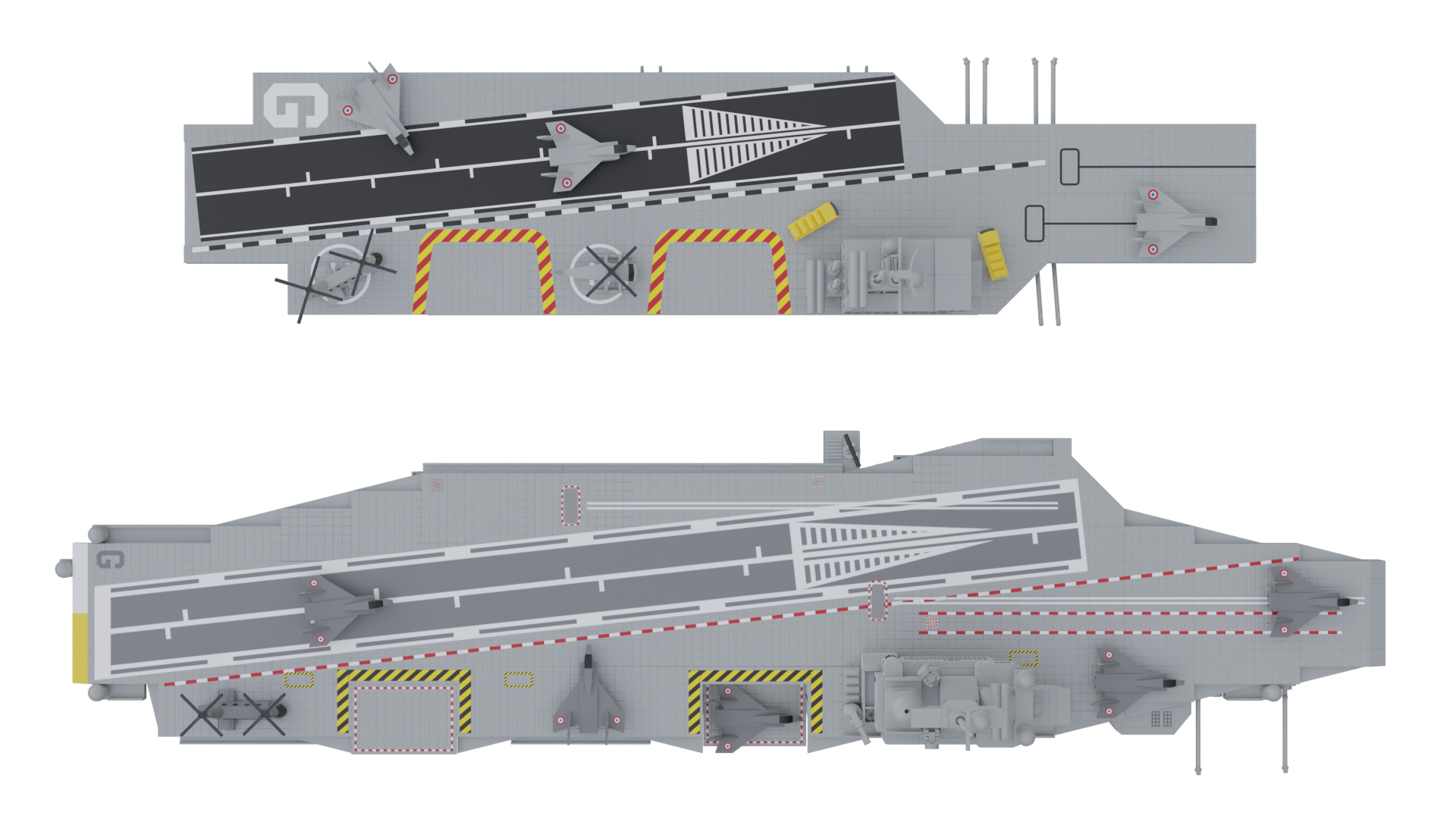 G

G